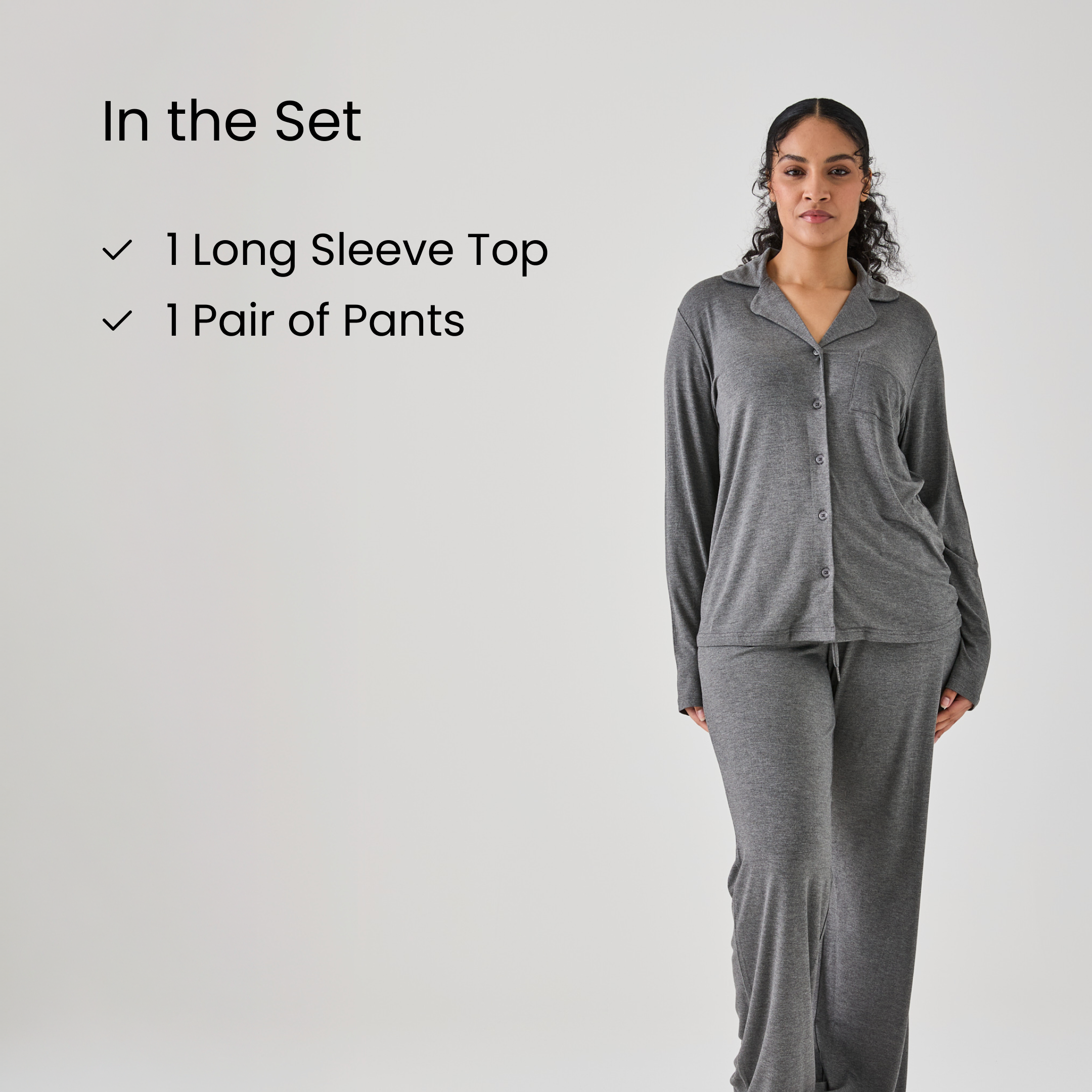 In the Set

✓ 1 Long Sleeve Top
✓ 1 Pair of Pants