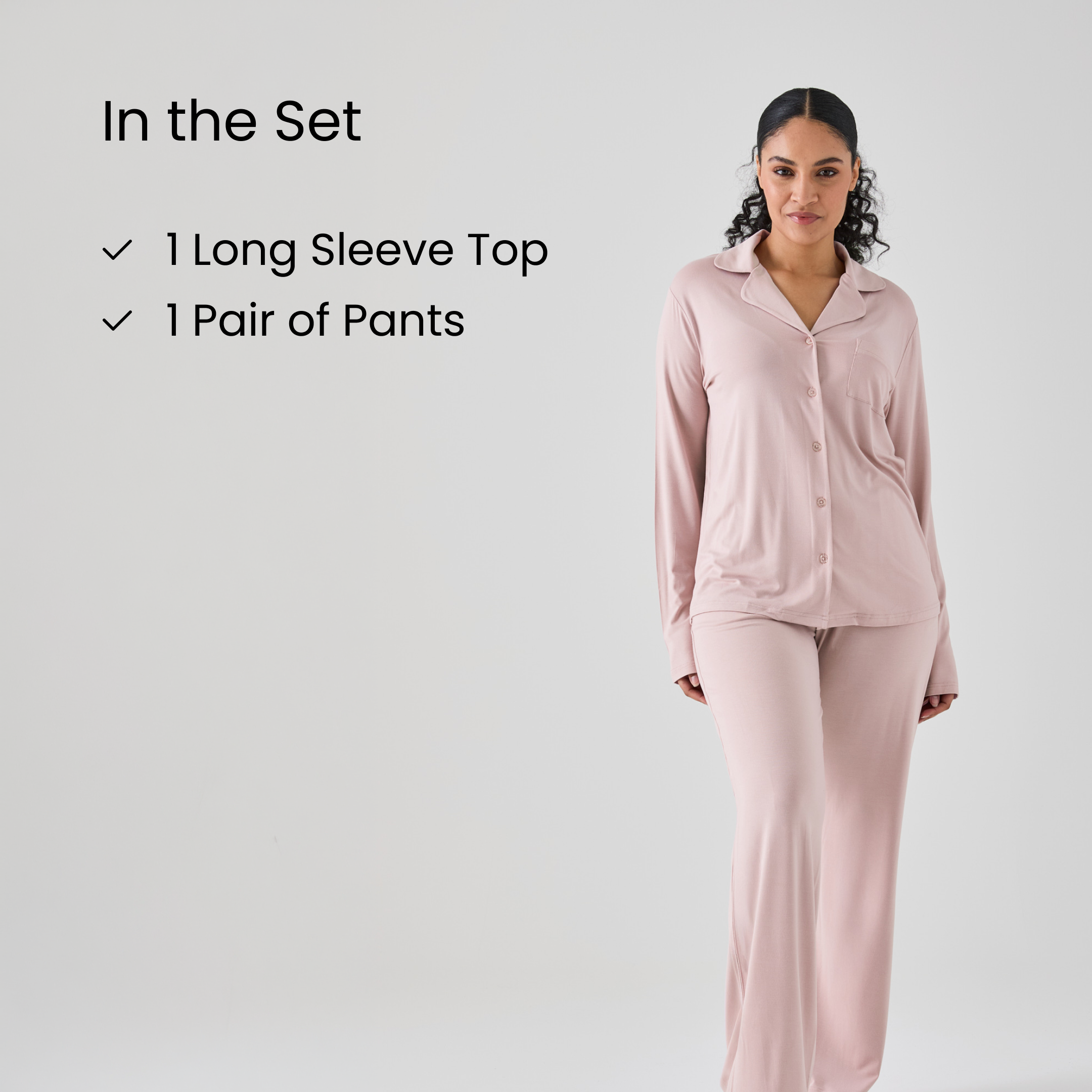 In the Set

✓ 1 Long Sleeve Top
✓ 1 Pair of Pants