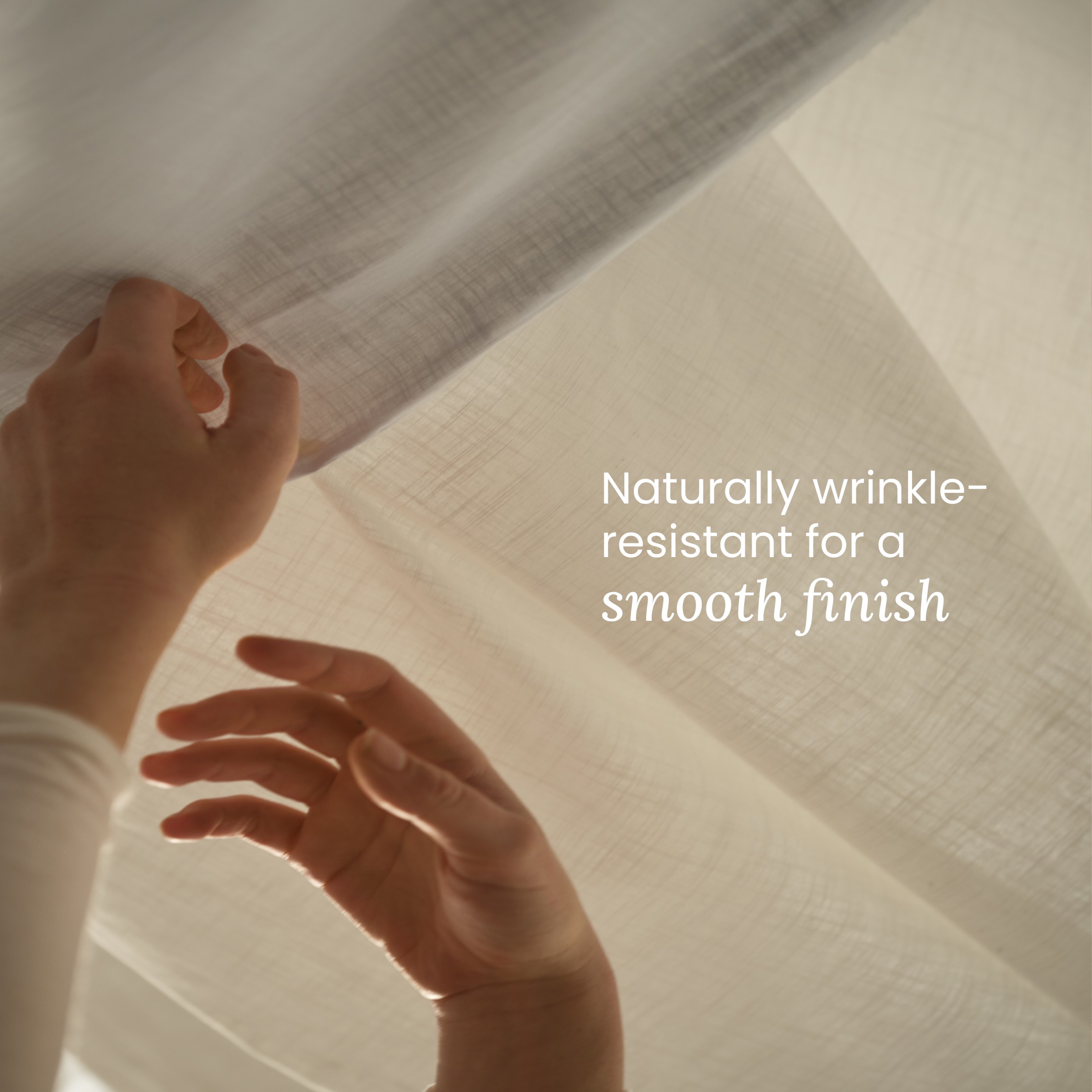 Naturally wrinkle-resistant for a smooth finish