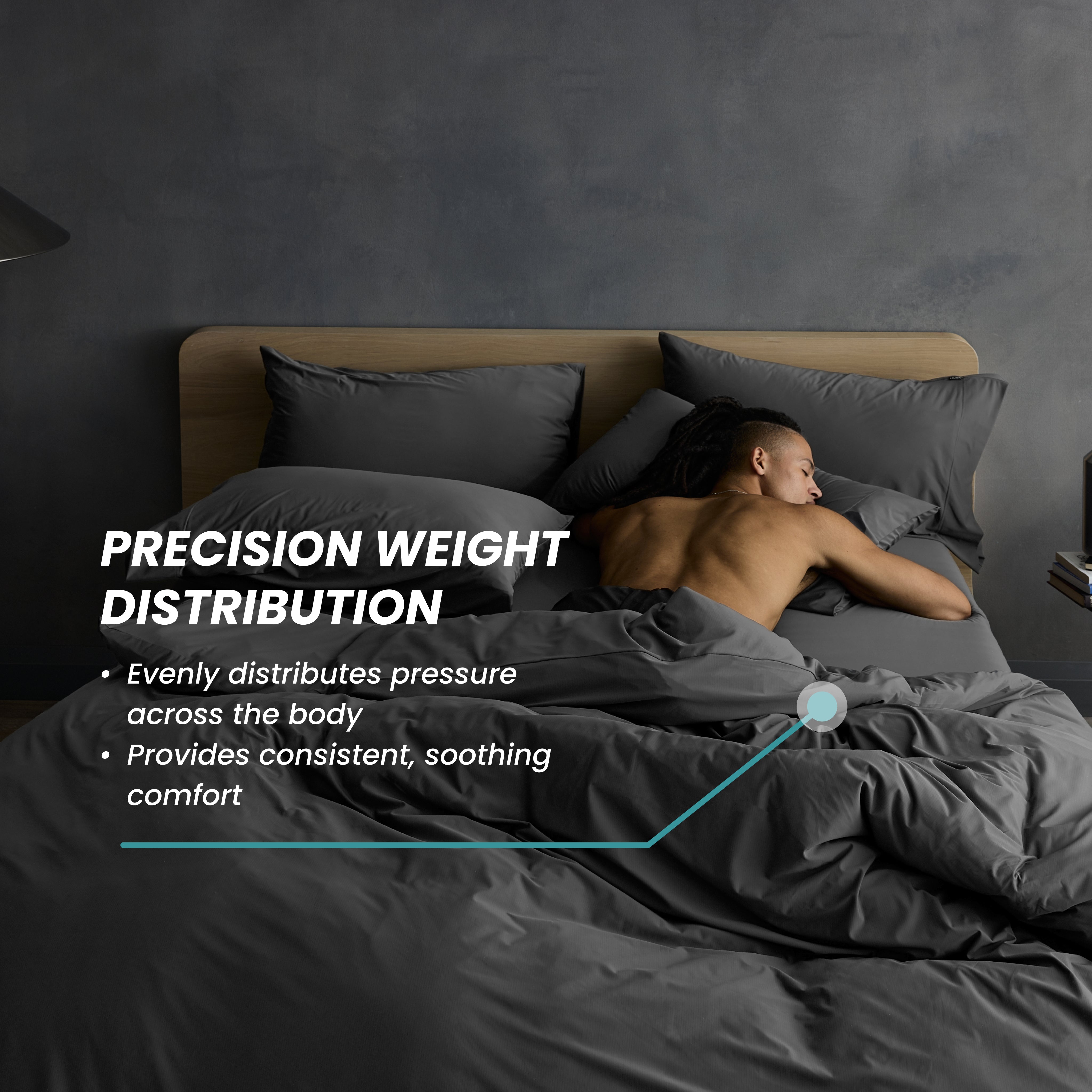 PRECISION WEIGHT DISTRIBUTION

• Evenly distributes pressure across the body
• Provides consistent, soothing comfort