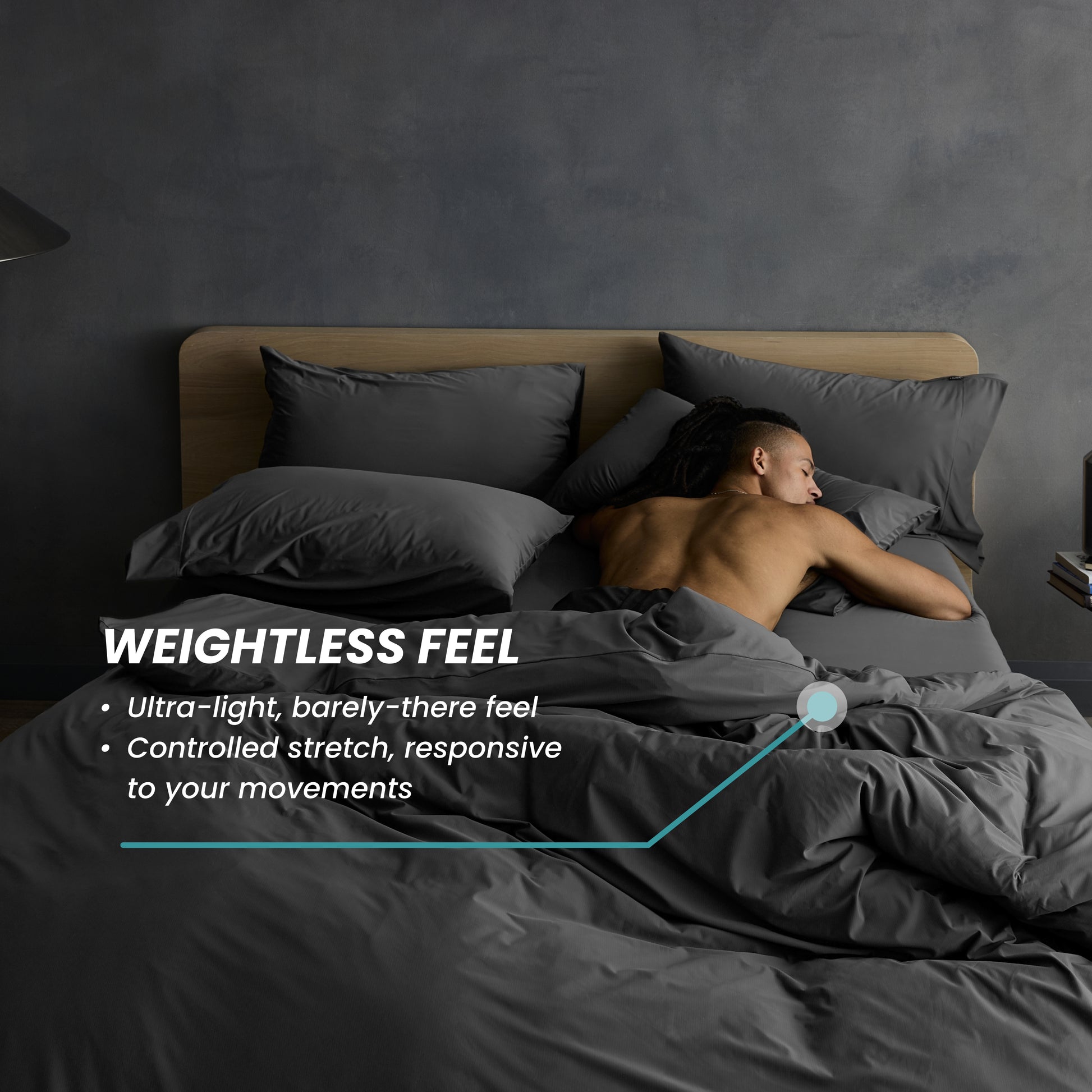 WEIGHTLESS FEEL

• Ultra-light, barely-there feel
• Controlled stretch, responsive to your movements