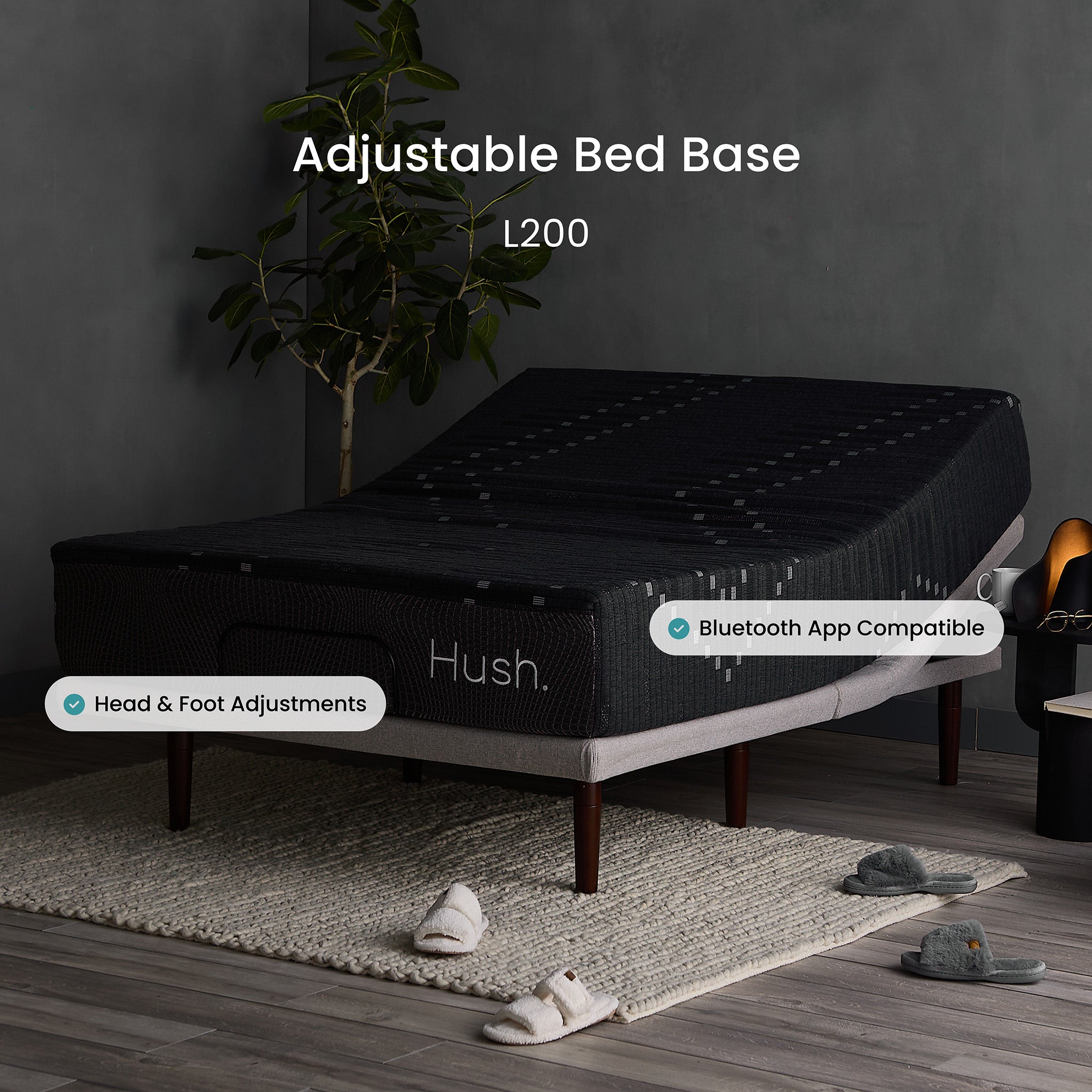 Adjustable Bed Base

L200

Bluetooth App Compatible

Hush.

Head & Foot Adjustments