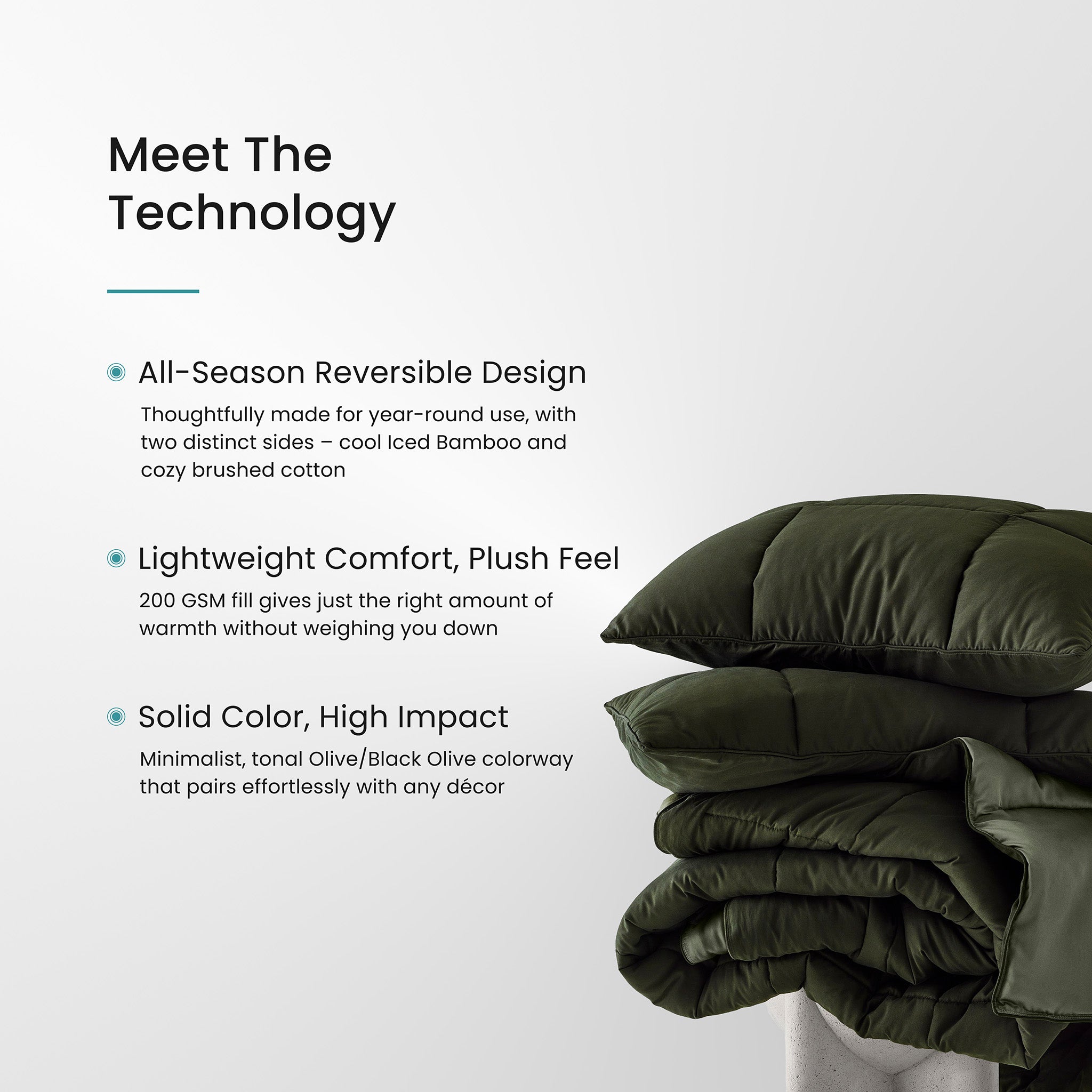 Meet The Technology

All-Season Reversible Design

Thoughtfully made for year-round use, with two distinct sides – cool Iced Bamboo and cozy brushed cotton

Lightweight Comfort, Plush Feel

200 GSM fill gives just the right amount of warmth without weighing you down

Solid Color, High Impact

Minimalist, tonal Olive/Black Olive colorway that pairs effortlessly with any décor