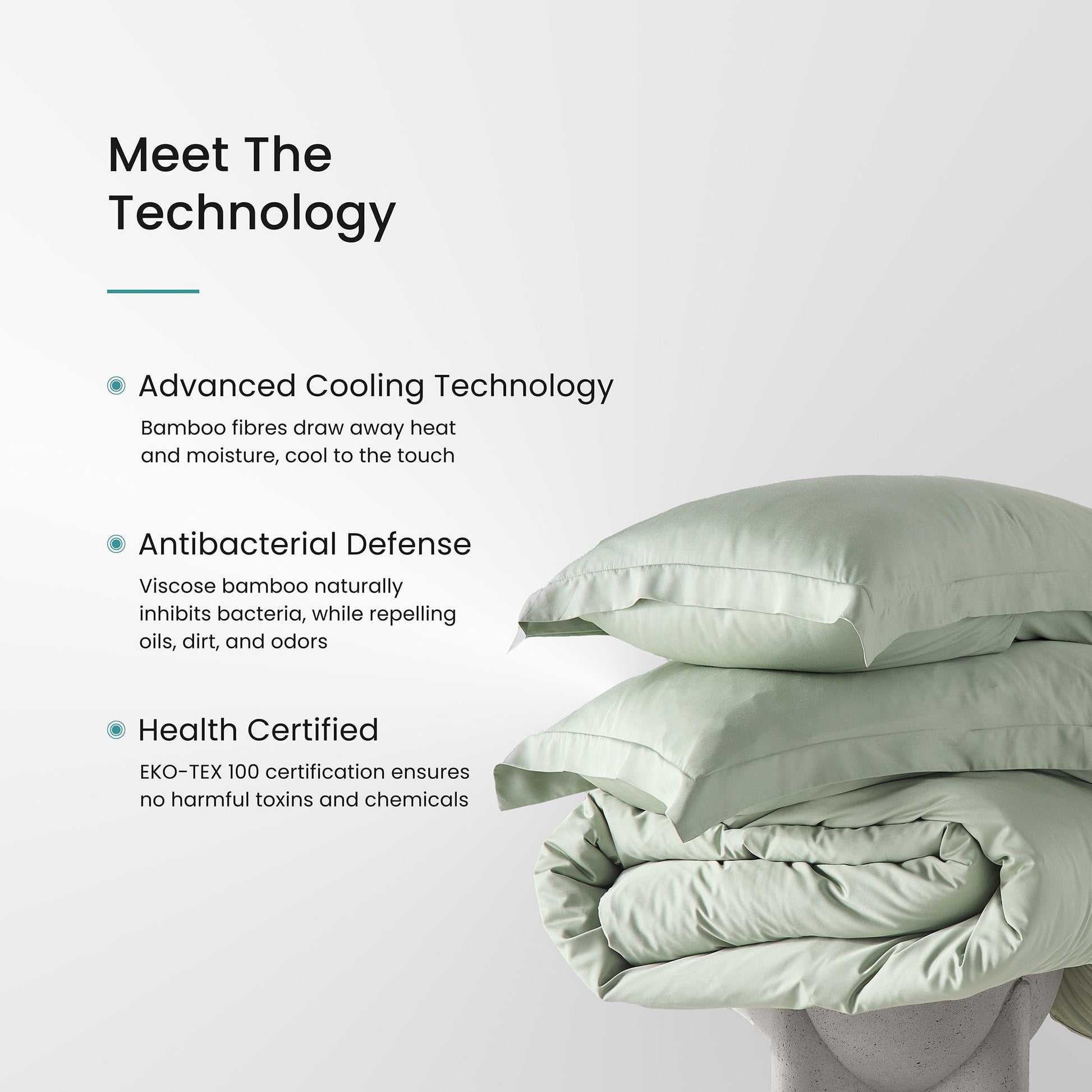 Meet The Technology

Advanced Cooling Technology

Bamboo fibres draw away heat and moisture, cool to the touch

Antibacterial Defense

Viscose bamboo naturally inhibits bacteria, while repelling oils, dirt, and odors

Health Certified

EKO-TEX 100 certification ensures no harmful toxins and chemicals