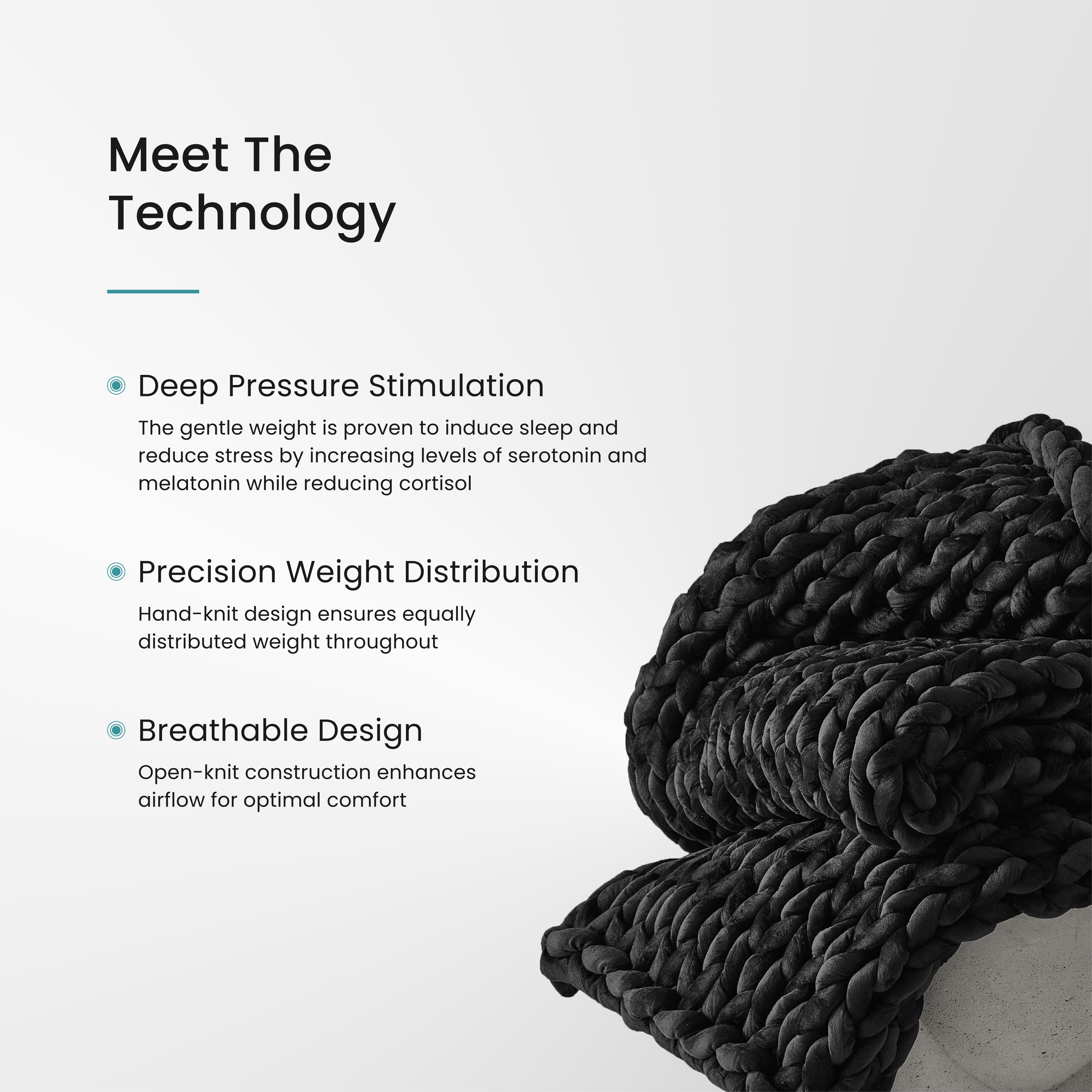 Meet The Technology

Deep Pressure Stimulation

The gentle weight is proven to induce sleep and reduce stress by increasing levels of serotonin and melatonin while reducing cortisol

Precision Weight Distribution

Hand-knit design ensures equally distributed weight throughout

Breathable Design

Open-knit construction enhances airflow for optimal comfort