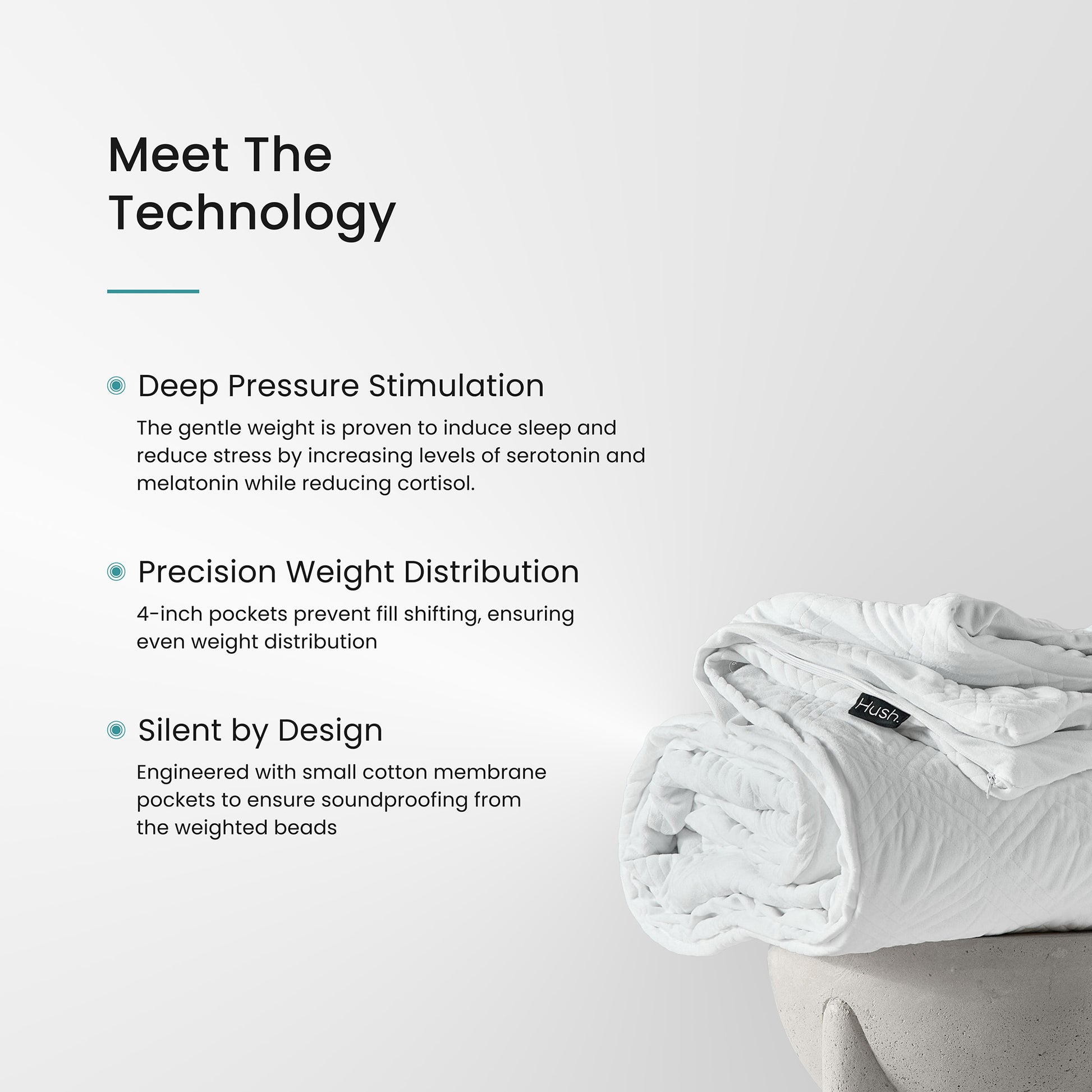 Meet The Technology

Deep Pressure Stimulation

The gentle weight is proven to induce sleep and reduce stress by increasing levels of serotonin and melatonin while reducing cortisol.

Precision Weight Distribution

4-inch pockets prevent fill shifting, ensuring even weight distribution

Silent by Design

Engineered with small cotton membrane pockets to ensure soundproofing from the weighted beads

Hush.