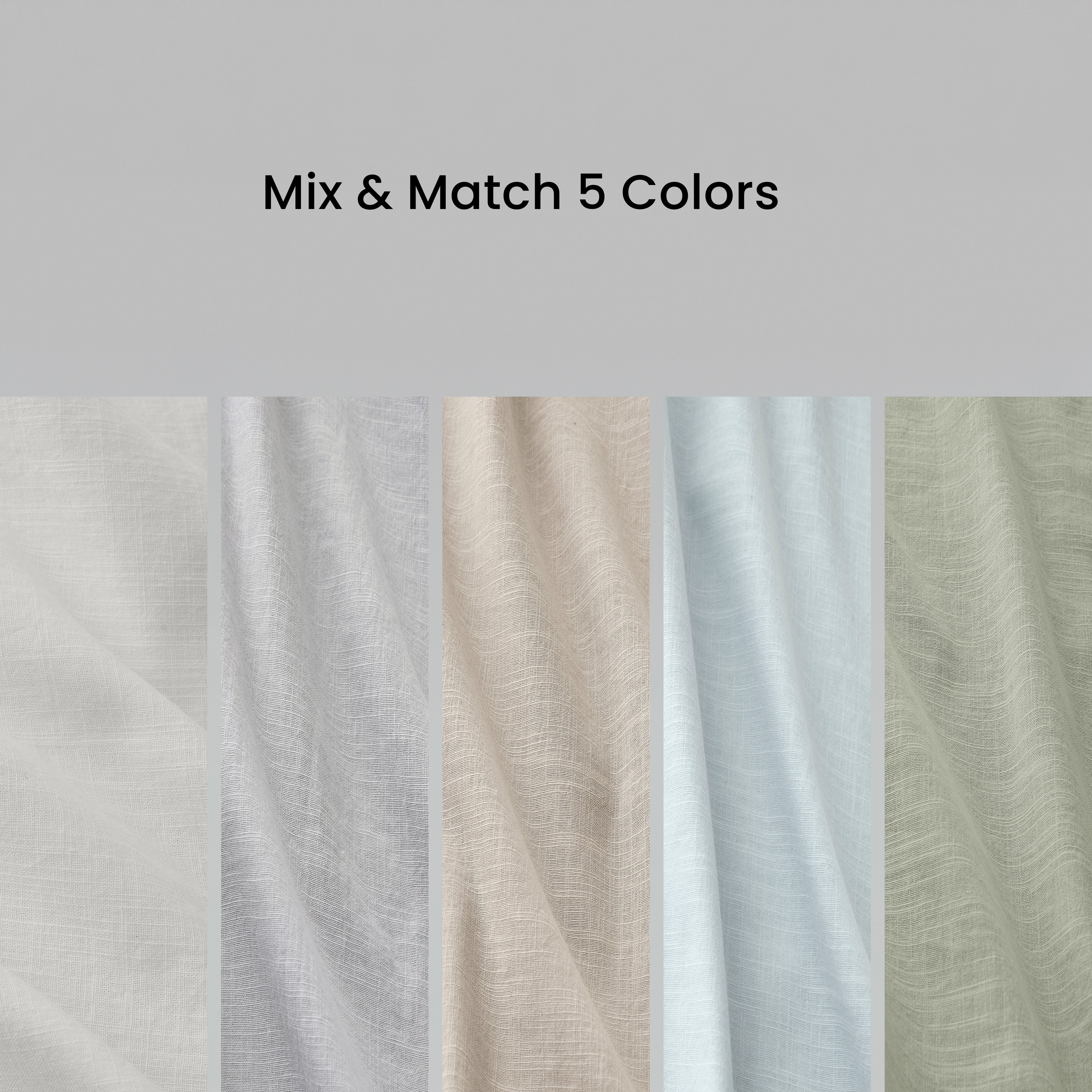 Mix & Match 5 Colors