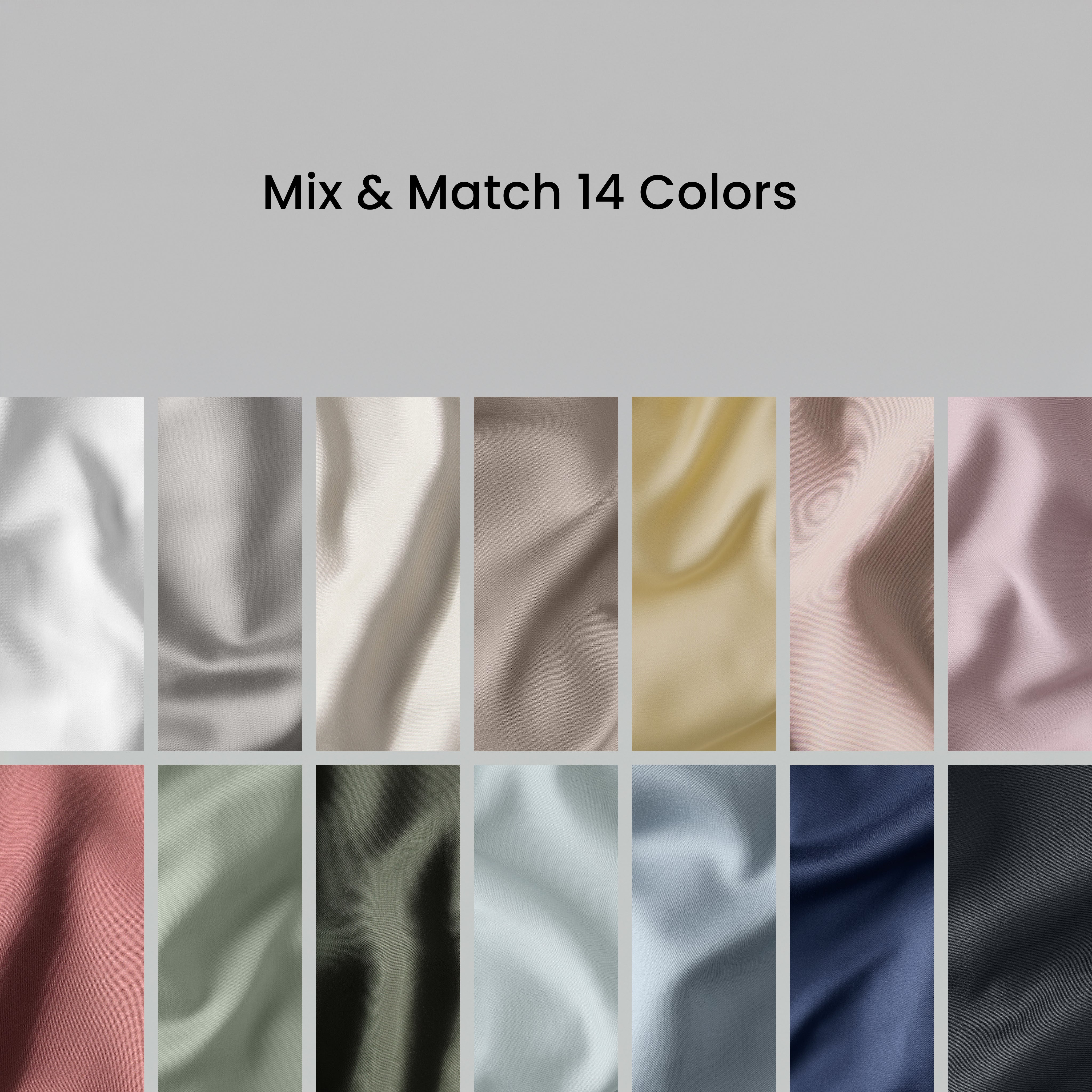 Mix & Match 14 Colors