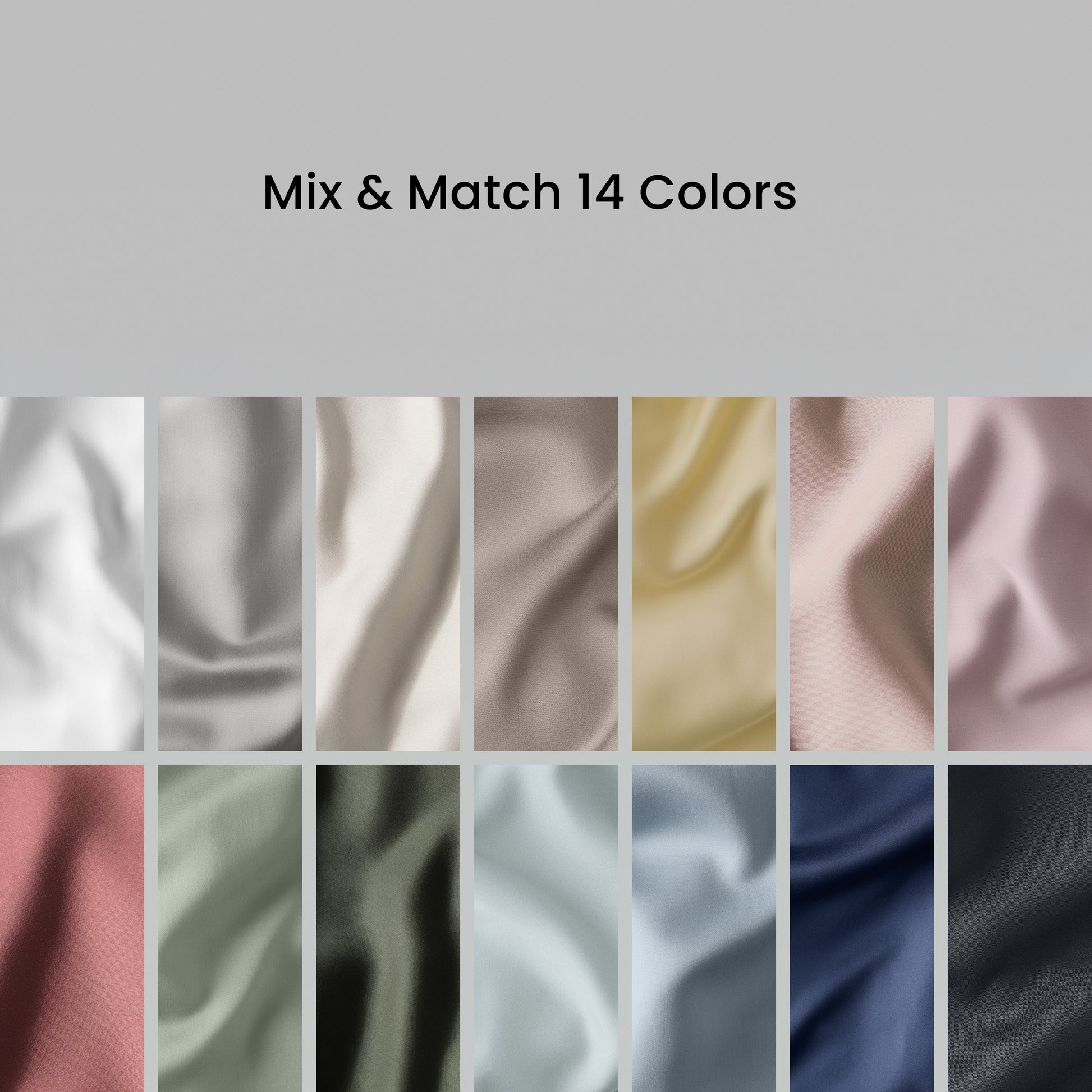 Mix & Match 14 Colors