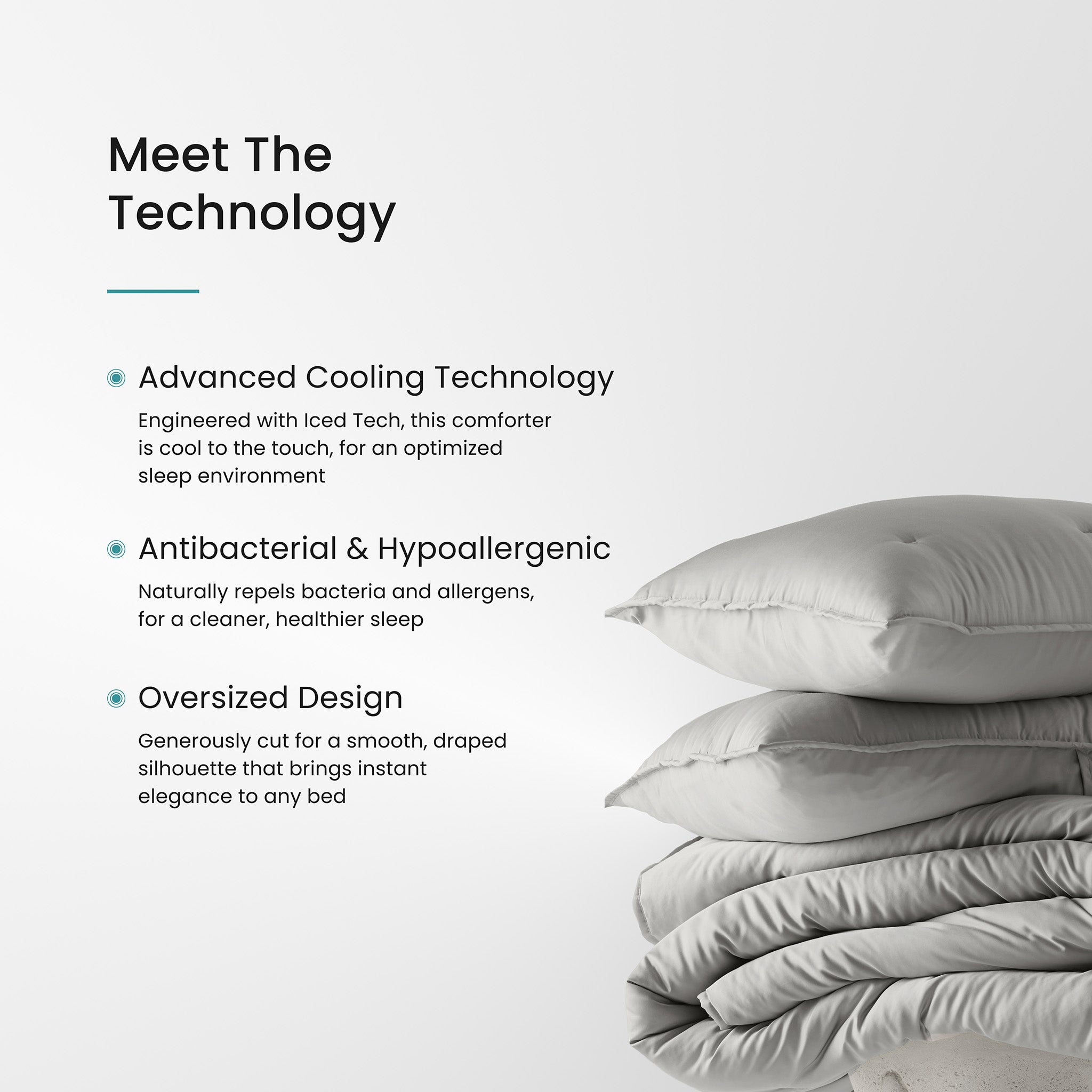 Meet The Technology

Advanced Cooling Technology

Engineered with Iced Tech, this comforter is cool to the touch, for an optimized sleep environment

Antibacterial & Hypoallergenic

Naturally repels bacteria and allergens, for a cleaner, healthier sleep

Oversized Design

Generously cut for a smooth, draped silhouette that brings instant elegance to any bed