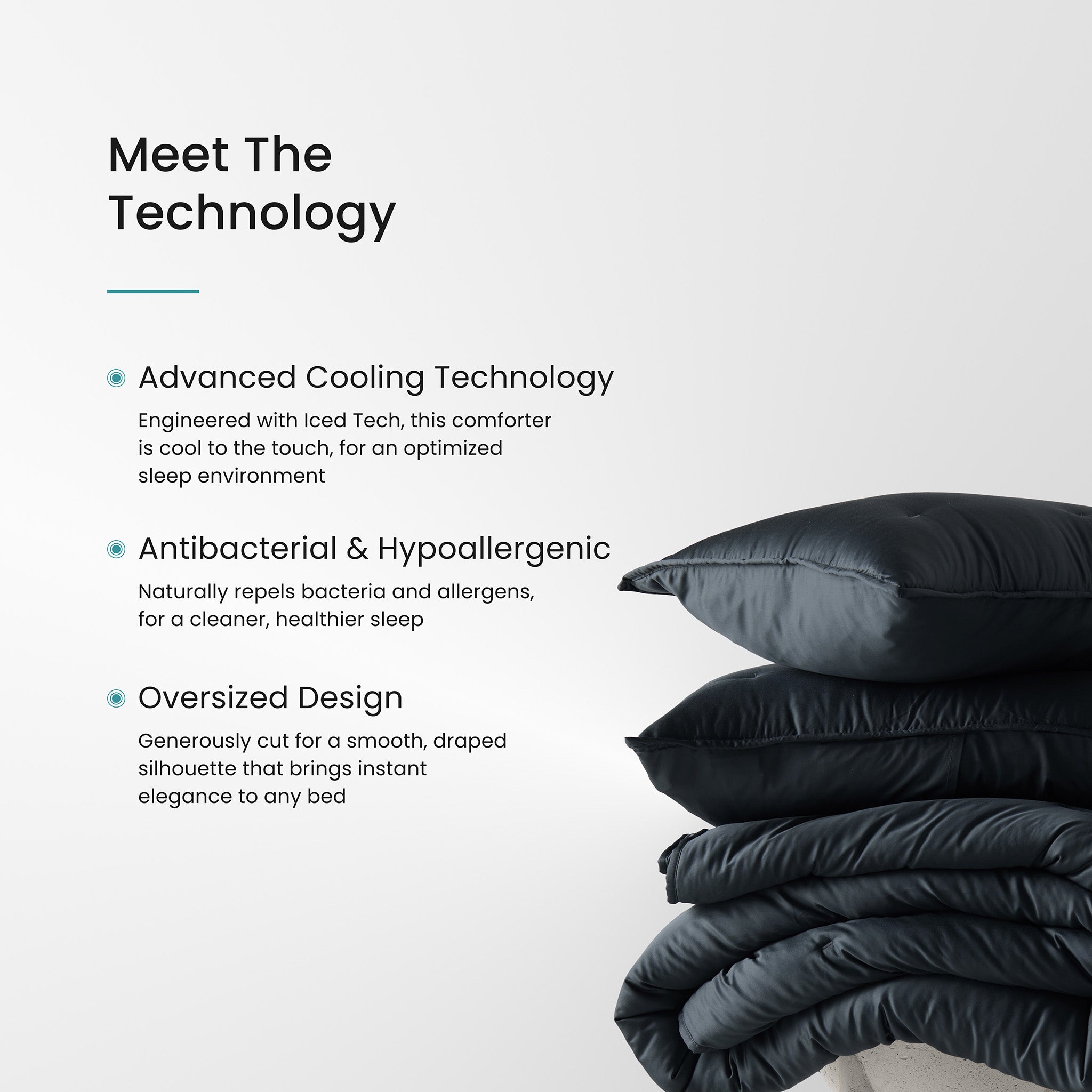 Meet The Technology

Advanced Cooling Technology

Engineered with Iced Tech, this comforter is cool to the touch, for an optimized sleep environment

Antibacterial & Hypoallergenic

Naturally repels bacteria and allergens, for a cleaner, healthier sleep

Oversized Design

Generously cut for a smooth, draped silhouette that brings instant elegance to any bed